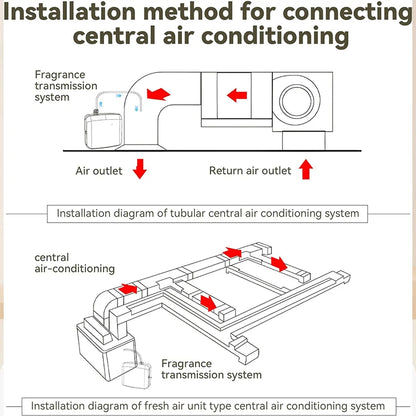 Installation method for connecting central air conditioning

Fragrance transmission system

Air outlet

Return air outlet

Installation diagram of tubular central air conditioning system

central air-conditioning

Fragrance transmission system

Installation diagram of fresh air unit type central air conditioning system