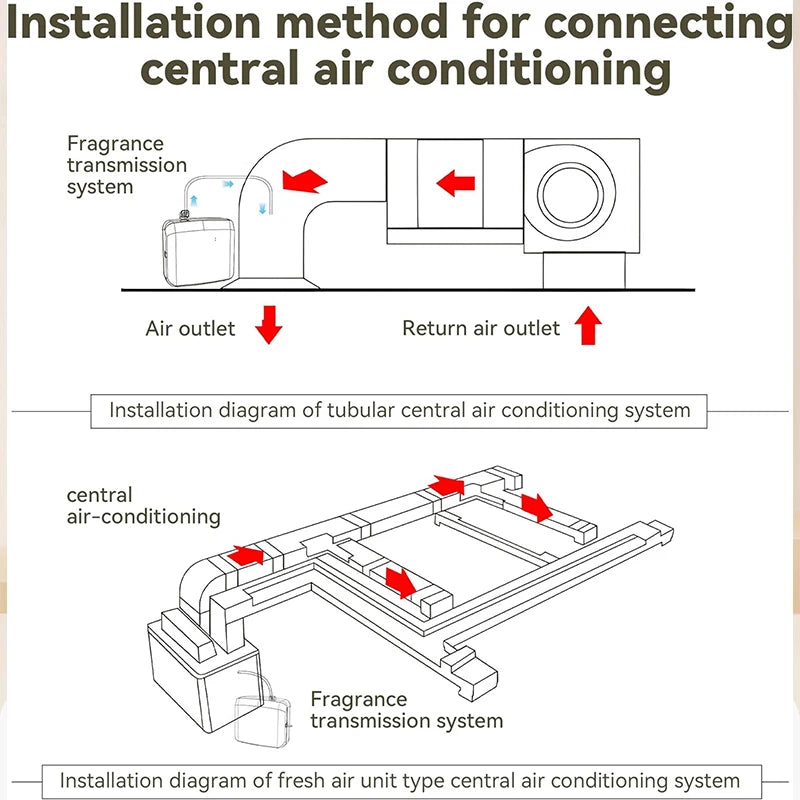 Installation method for connecting central air conditioning

Fragrance transmission system

Air outlet

Return air outlet

Installation diagram of tubular central air conditioning system

central air-conditioning

Fragrance transmission system

Installation diagram of fresh air unit type central air conditioning system