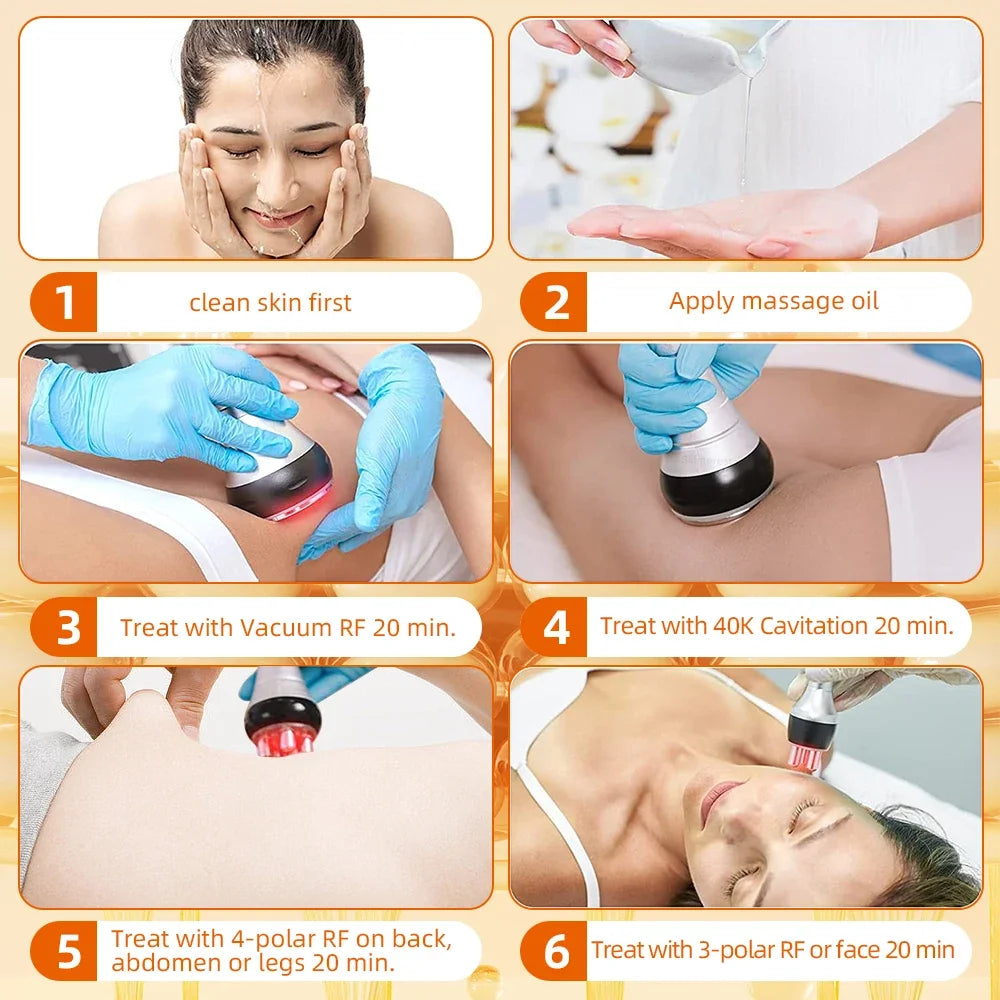 1 clean skin first

2 Apply massage oil

3 Treat with Vacuum RF 20 min.

4 Treat with 40K Cavitation 20 min.

5 Treat with 4-polar RF on back, abdomen or legs 20 min.

6 Treat with 3-polar RF or face 20 min