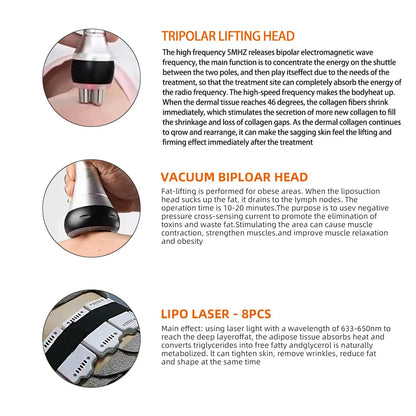 TRIPOLAR LIFTING HEAD

The high frequency 5MHZ releases bipolar electromagnetic wave frequency, the main function is to concentrate the energy on the shuttle between the two poles, and then play itseffect due to the needs of the treatment, so that the treatment site can completely absorb the energy of the radio frequency. The high-speed frequency makes the bodyheat up. When the dermal tissue reaches 46 degrees, the collagen fibers shrink immediately, which stimulates the secretion of more new collagen to fill the shrinkage and loss of collagen gaps. As the dermal collagen continues to qrow and rearrange, it can make the sagging skin feel the lifting and firming effect immediately after the treatment

VACUUM BIPLOAR HEAD

Fat-lifting is performed for obese areas. When the liposuction head sucks up the fat, it drains to the lymph nodes. The operation time is 10-20 minutes.The purpose is to usev negative pressure cross-sensing current to promote the elimination of toxins and waste fat.Stimulating the area can cause muscle contraction, strengthen muscles.and improve muscle relaxation and obesity

LIPO LASER - 8PCS

Main effect: using laser light with a wavelength of 633-650nm to reach the deep layeroffat, the adipose tissue absorbs heat and converts triglycerides into free fatty andglycerol is naturally metabolized. It can tighten skin, remove wrinkles, reduce fat and shape at the same time