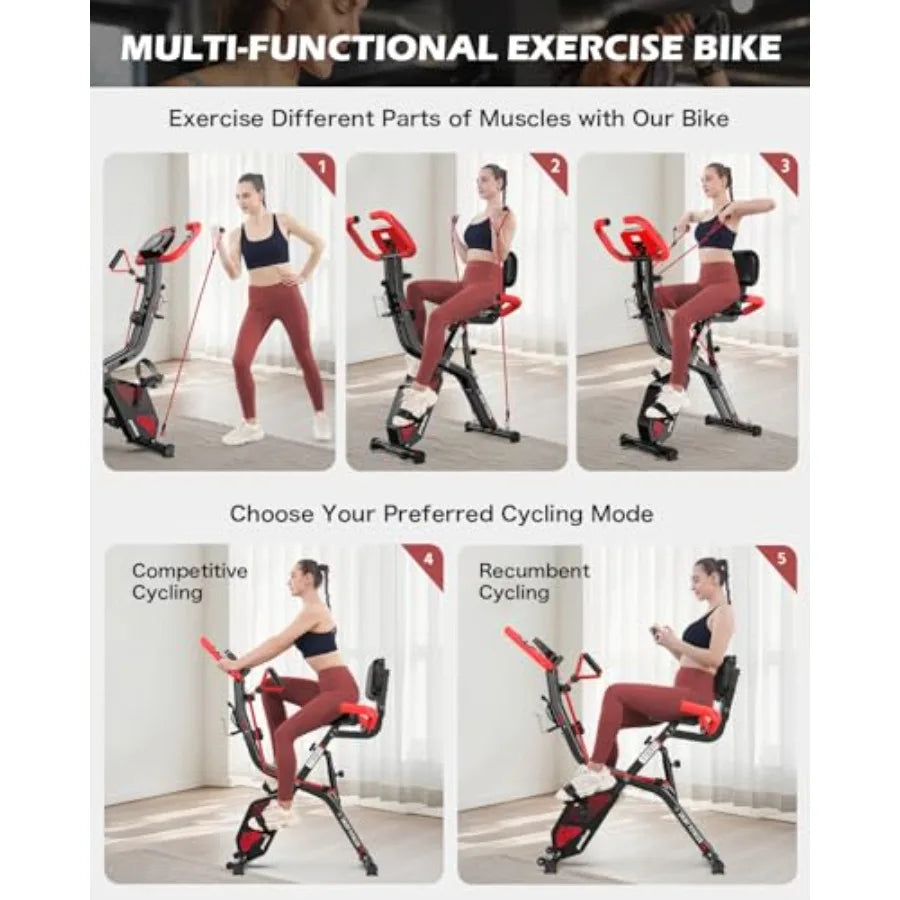 MULTI-FUNCTIONAL EXERCISE BIKE

Exercise Different Parts of Muscles with Our Bike

1

2

3

Choose Your Preferred Cycling Mode

Competitive Cycling

4

Recumbent Cycling

5